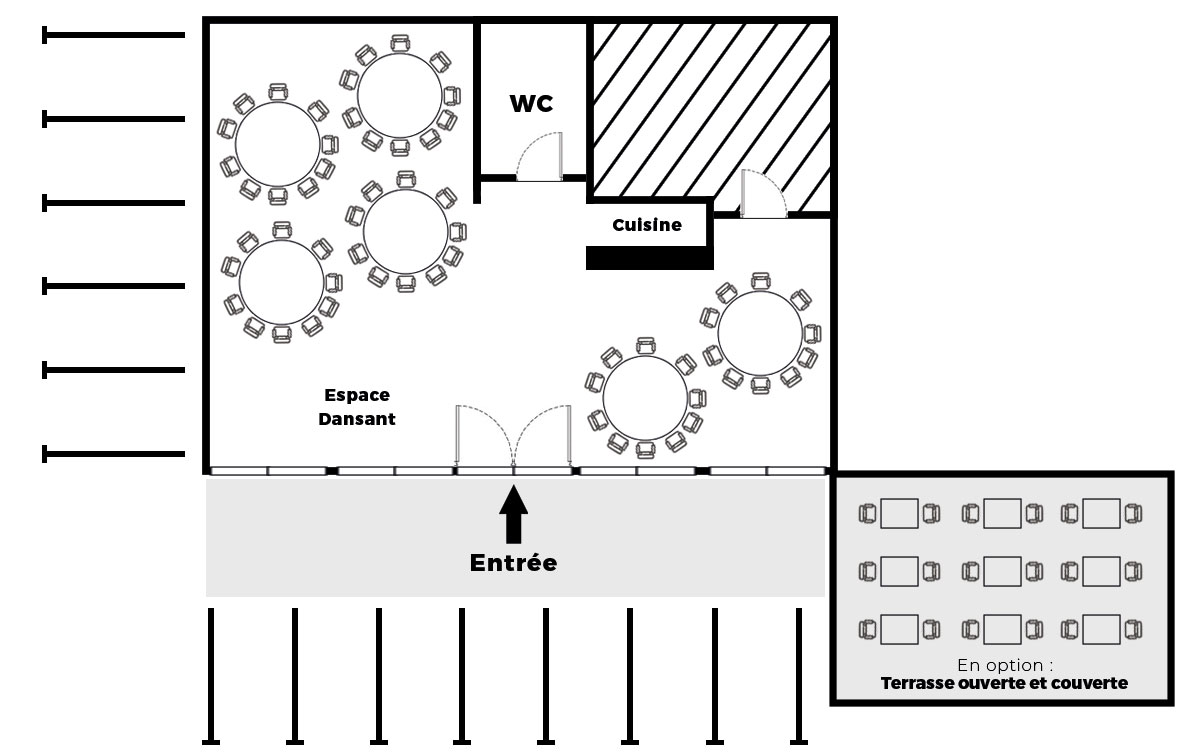 WC

Cuisine

Espace Dansant

Entrée

En option :
Terrasse ouverte et couverte